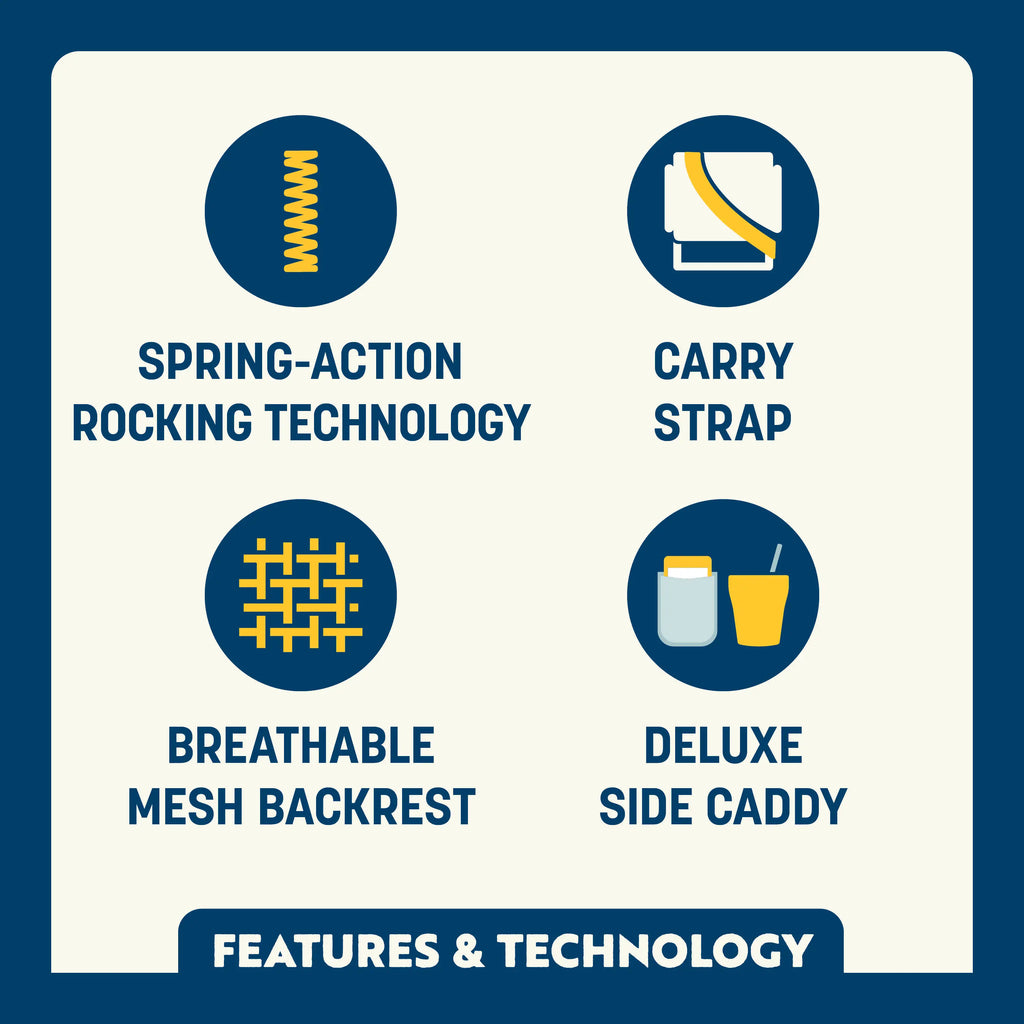 SPRING-ACTION ROCKING TECHNOLOGY

CARRY STRAP

BREATHABLE MESH BACKREST

DELUXE SIDE CADDY

FEATURES & TECHNOLOGY